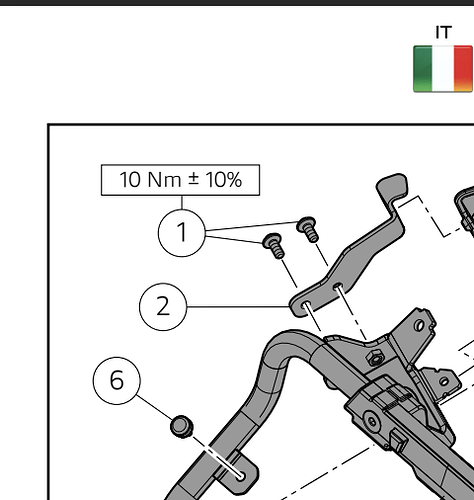 IT

10 Nm ± 10%

1

2

6