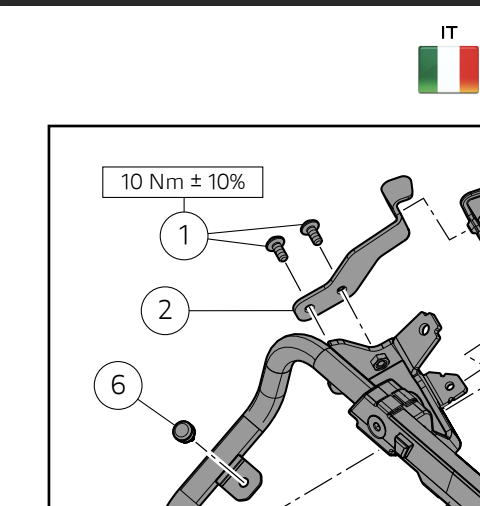 IT

10 Nm ± 10%

1

2

6