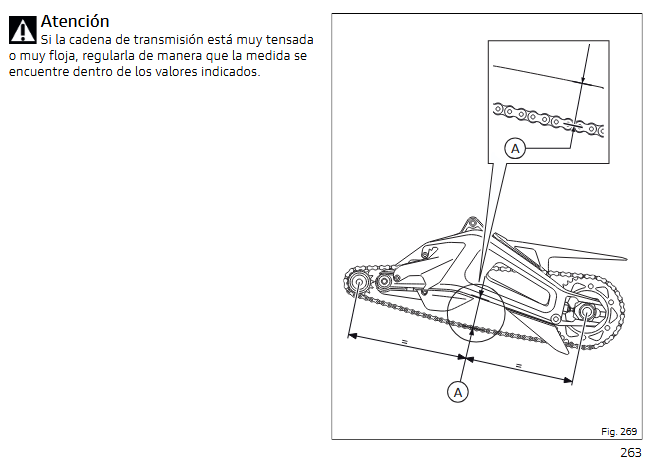 Atención
Si la cadena de transmisión está muy tensada o muy floja, regularla de manera que la medida se encuentre dentro de los valores indicados.

A

=

=

A

Fig. 269

263